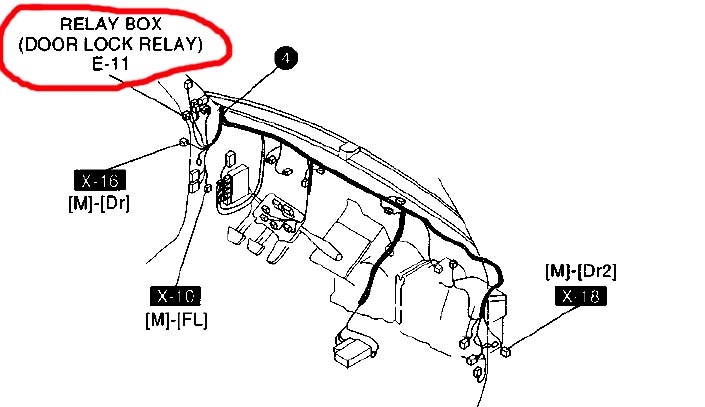 RELAY BOX
(DOOR LOCK RELAY)
E-11

4

X-16
[M]-[Dr]

X-10
[M]-[FL]

[M]-[Dr2]
X-18