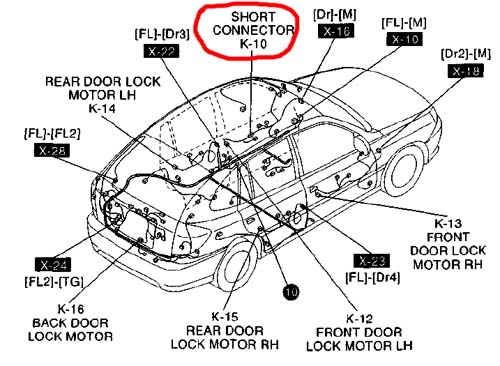 SHORT CONNECTOR K-10

[Dr]-[M]
X-16

[FL]-[M]
X-10

[FL]-[Dr3]
X-22

[Dr2]-[M]
X-18

REAR DOOR LOCK MOTOR LH
K-14

[FL]-[FL2]
X-28

K-13
FRONT DOOR LOCK MOTOR RH

X-24
[FL2]-[TG]

X-23
[FL]-[Dr4]

10

K-16
BACK DOOR LOCK MOTOR

K-15
REAR DOOR LOCK MOTOR RH

K-12
FRONT DOOR LOCK MOTOR LH