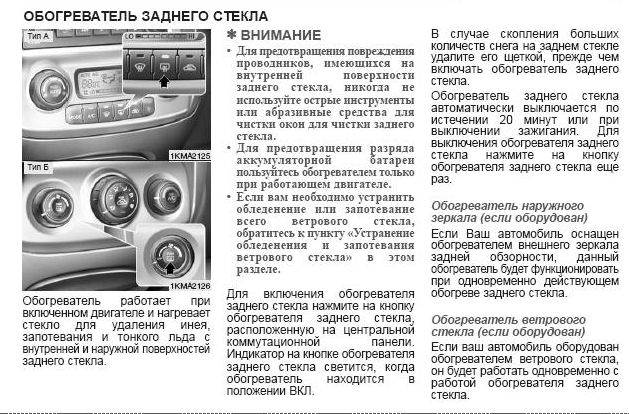 ОБОГРЕВАТЕЛЬ ЗАДНЕГО СТЕКЛА

Тип А

LO

HI

1KMA2125

Тип Б

1KMA2126

Обогреватель работает при включенном двигателе и нагревает стекло для удаления инея, запотевания и тонкого льда с внутренней и наружной поверхностей заднего стекла.

✱ ВНИМАНИЕ

• Для предотвращения повреждения проводников, имеющихся на внутренней поверхности заднего стекла, никогда не используйте острые инструменты или абразивные средства для чистки окон для чистки заднего стекла.

• Для предотвращения разряда аккумуляторной батареи пользуйтесь обогревателем только при работающем двигателе.

• Если вам необходимо устранить обледенение или запотевание всего ветрового стекла, обратитесь к пункту «Устранение обледенения и запотевания ветрового стекла» в этом разделе.

Для включения обогревателя заднего стекла нажмите на кнопку обогревателя заднего стекла, расположенную на центральной коммутационной панели. Индикатор на кнопке обогревателя заднего стекла светится, когда обогреватель находится в положении ВКЛ.

В случае скопления больших количеств снега на заднем стекле удалите его щеткой, прежде чем включать обогреватель заднего стекла.

Обогреватель заднего стекла автоматически выключается по истечении 20 минут или при выключении зажигания. Для выключения обогревателя заднего стекла нажмите на кнопку обогревателя заднего стекла еще раз.

Обогреватель наружного зеркала (если оборудован)

Если Ваш автомобиль оснащен обогревателем внешнего зеркала задней обзорности, данный обогреватель будет функционировать при одновременно действующем обогреве заднего стекла.

Обогреватель ветрового стекла (если оборудован)

Если ваш автомобиль оборудован обогревателем ветрового стекла, он будет работать одновременно с работой обогревателя заднего стекла.