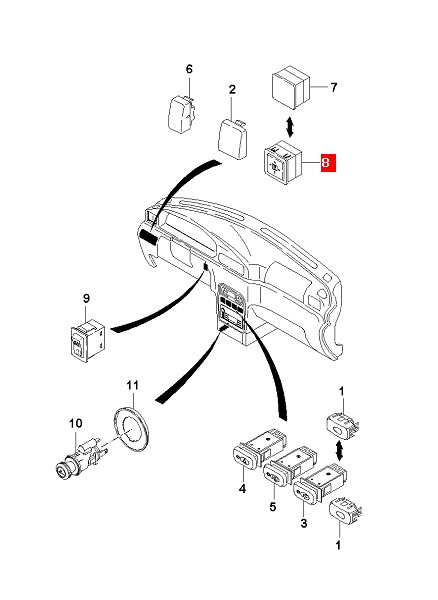 6
2
7
8
9
11
10
1
4
5
3
1