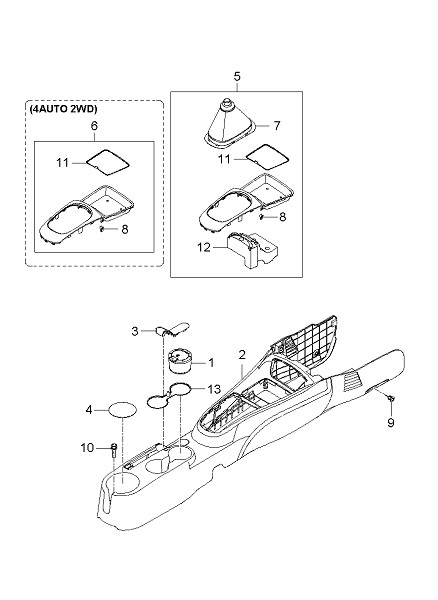 (4AUTO 2WD)
6
11
8
5
7
11
8
12
3
1
2
13
4
9
10