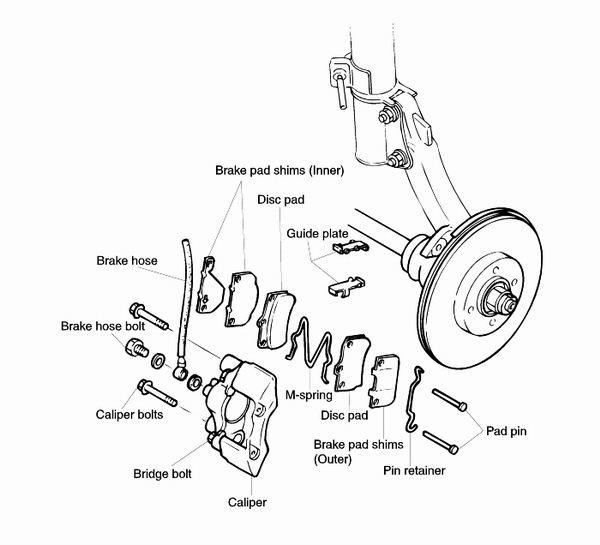 Brake pad shims (Inner)
Disc pad
Guide plate
Brake hose
Brake hose bolt
Caliper bolts
Bridge bolt
Caliper
M-spring
Disc pad
Brake pad shims (Outer)
Pin retainer
Pad pin