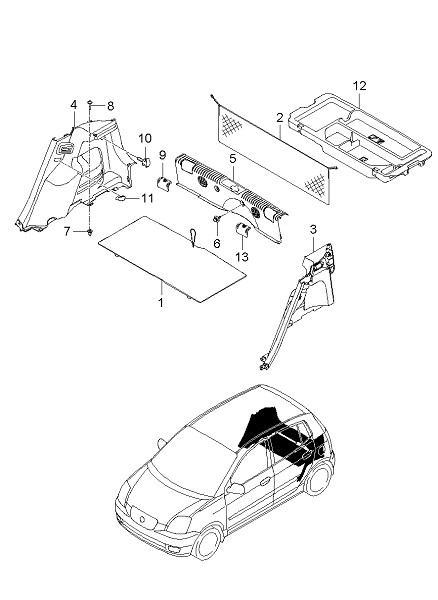 12
4
8
2
10
9
5
11
7
6
13
3
1