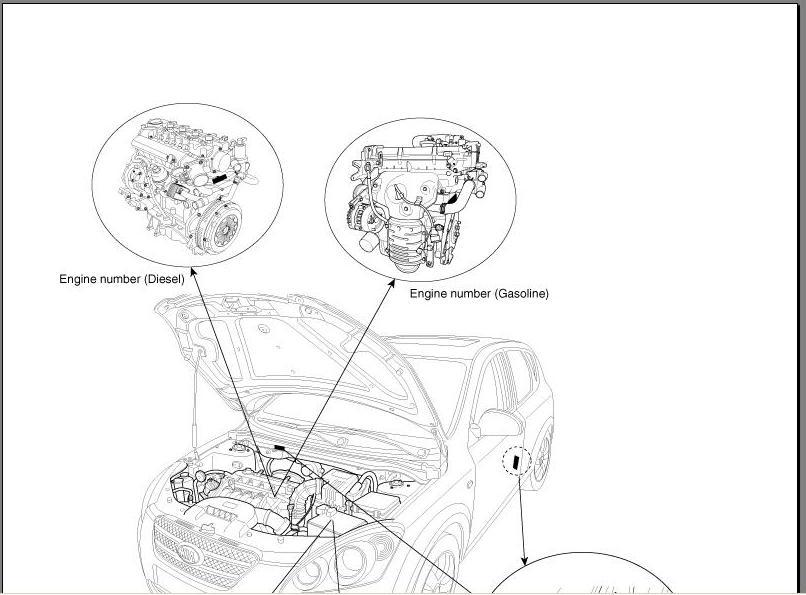 Engine number (Diesel)

Engine number (Gasoline)