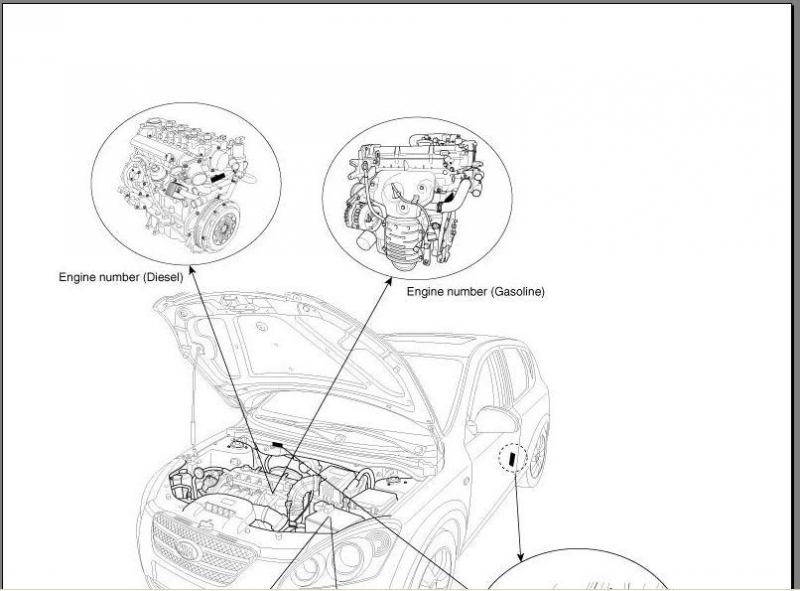 Engine number (Diesel)

Engine number (Gasoline)