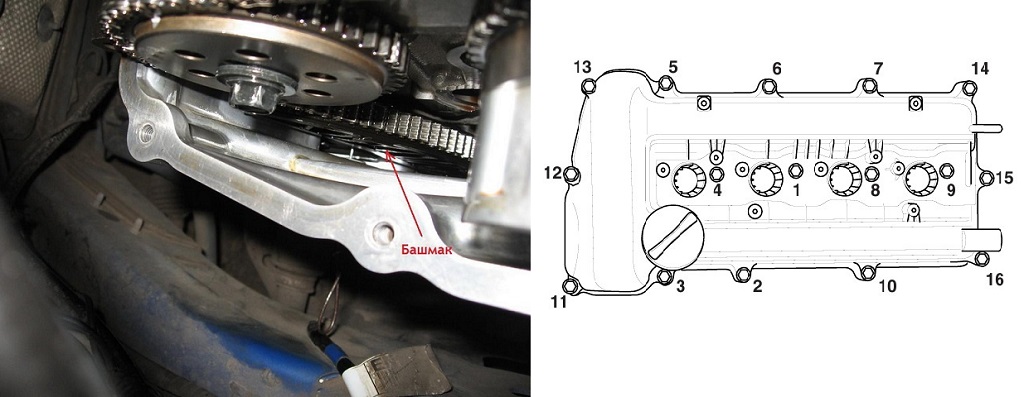 Башмак

13
5
6
7
14
12
4
1
8
9
15
11
3
2
10
16